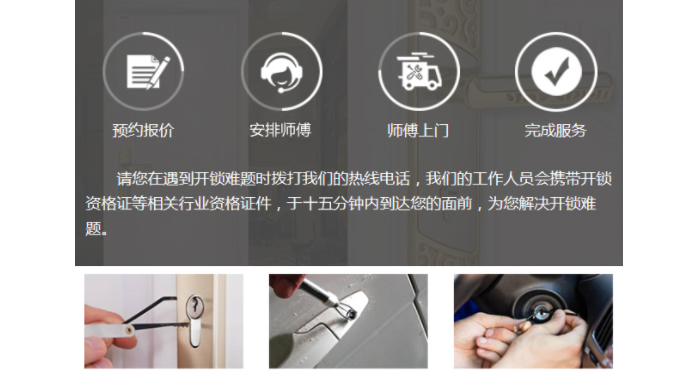 预约报价

安排师傅

师傅上门

完成服务

请您在遇到开锁难题时拨打我们的热线电话，我们的工作人员会携带开锁资格证等相关行业资格证件，于十五分钟内到达您的面前，为您解决开锁难题。